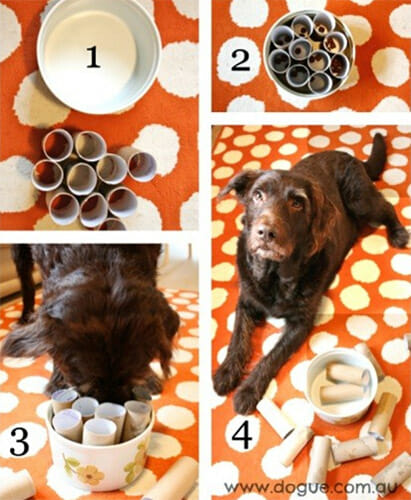 1

2

3

4

www.dogue.com.au